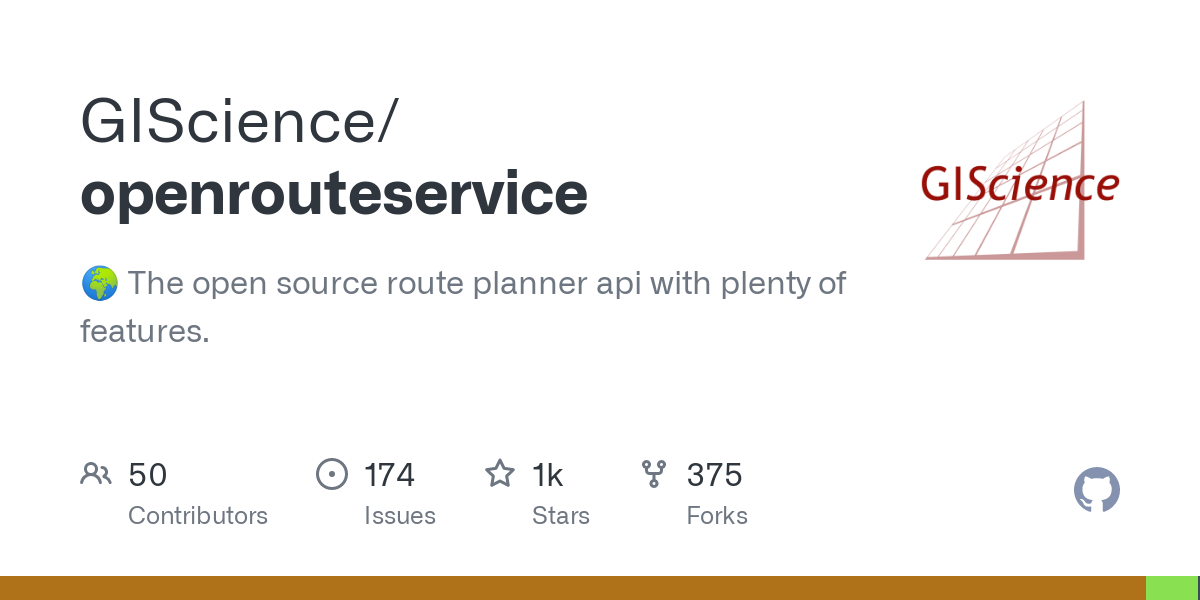 GIScience/
openrouteservice

GIScience

🌍 The open source route planner api with plenty of features.

50
Contributors

174
Issues

1k
Stars

375
Forks